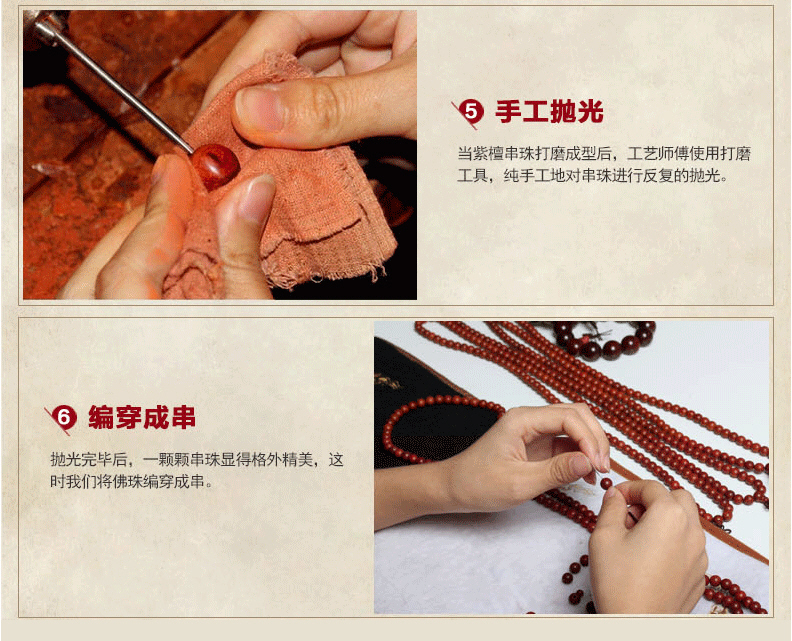 5 手工抛光

当紫檀串珠打磨成型后，工艺师傅使用打磨工具，纯手工地对串珠进行反复的抛光。

6 编穿成串

抛光完毕后，一颗颗串珠显得格外精美，这时我们将佛珠编穿成串。