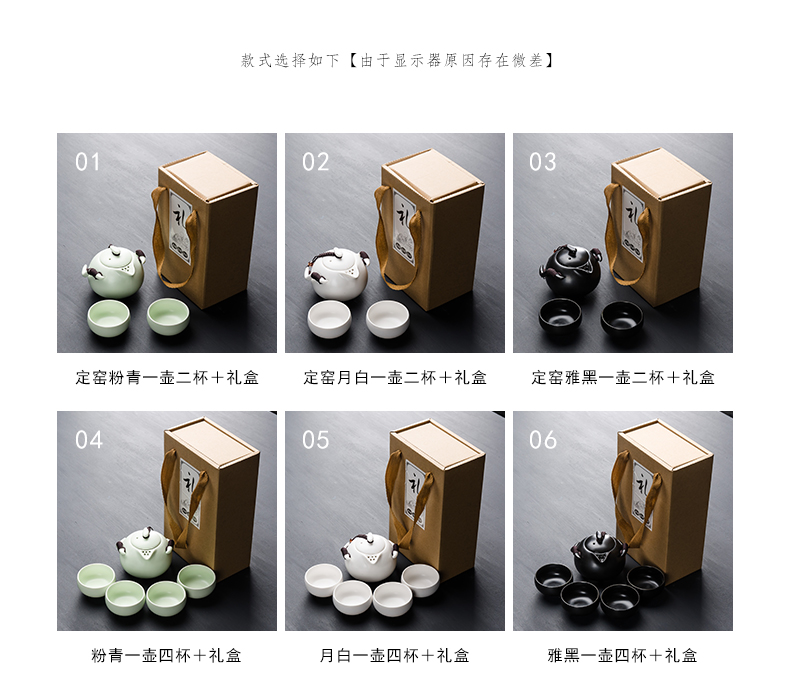 款式选择如下【由于显示器原因存在微差】

01

礼

定窑粉青一壶二杯＋礼盒

02

礼

定窑月白一壶二杯＋礼盒

03

礼

定窑雅黑一壶二杯＋礼盒

04

礼

粉青一壶四杯＋礼盒

05

礼

月白一壶四杯＋礼盒

06

礼

雅黑一壶四杯＋礼盒